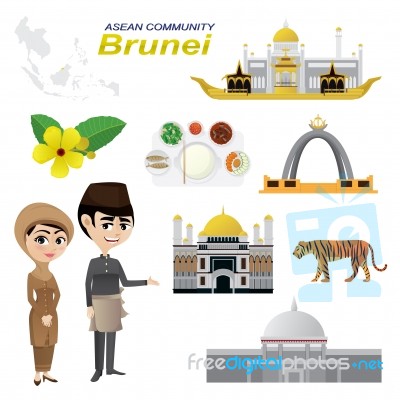 ASEAN COMMUNITY
Brunei

freedigitalphotos.net