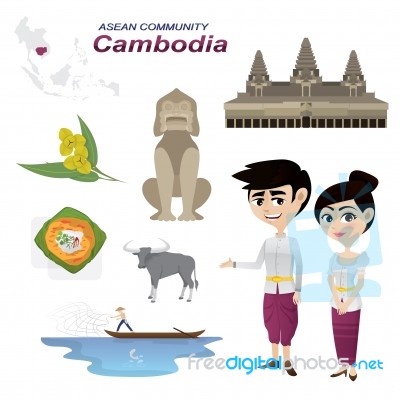 ASEAN COMMUNITY
Cambodia

freedigitalphotos.net