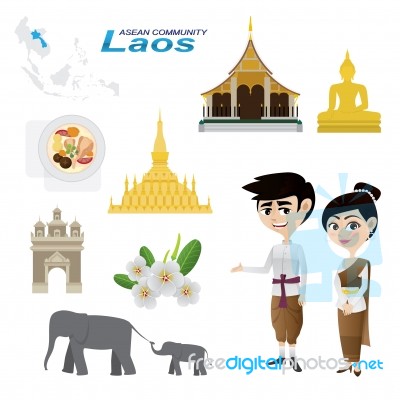 ASEAN COMMUNITY
Laos

freedigitalphotos.net