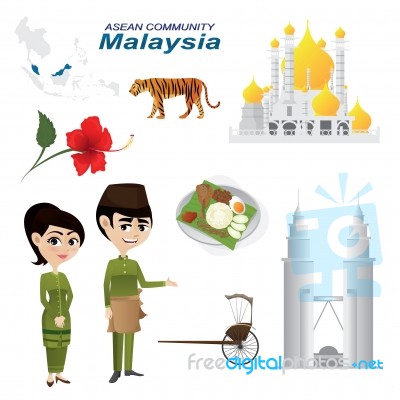 ASEAN COMMUNITY
Malaysia

freedigitalphotos.net