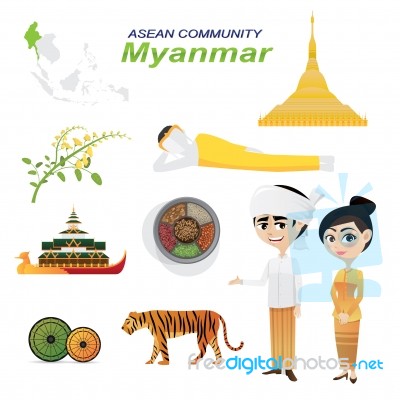 ASEAN COMMUNITY
Myanmar

freedigitalphotos.net