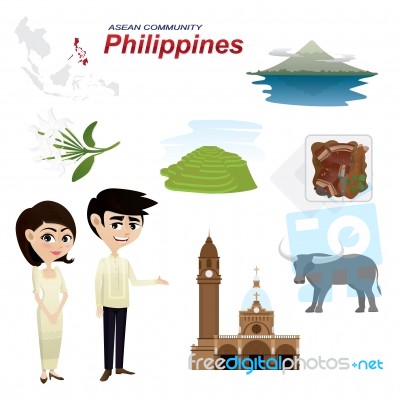 ASEAN COMMUNITY
Philippines

freedigitalphotos.net