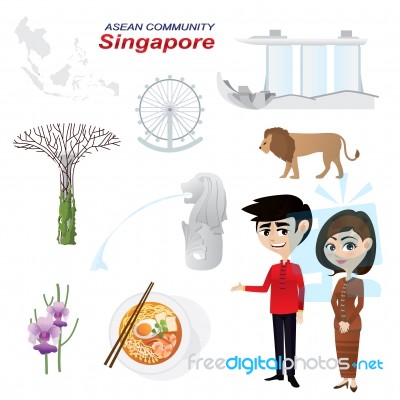 ASEAN COMMUNITY
Singapore

freedigitalphotos.net