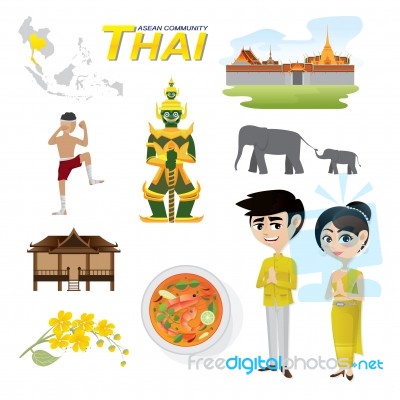 ASEAN COMMUNITY
THAI

freedigitalphotos.net