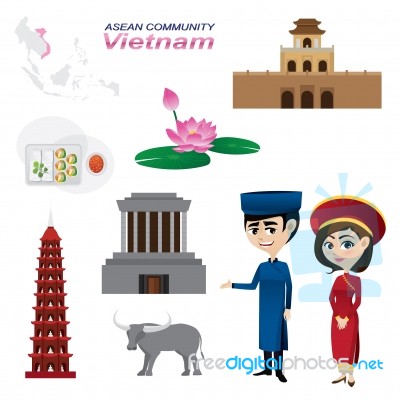 ASEAN COMMUNITY
Vietnam

freedigitalphotos.net