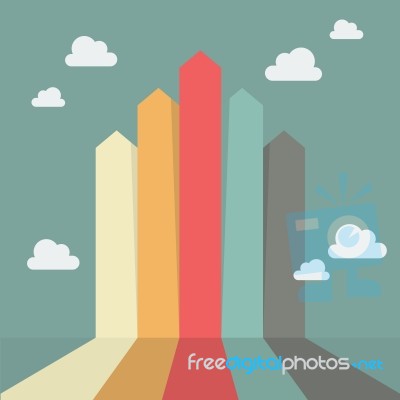 freedigitalphotos.net