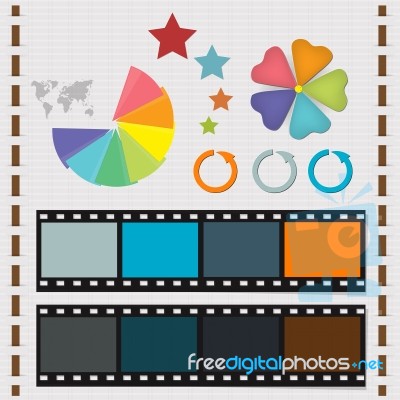 freedigitalphotos.net