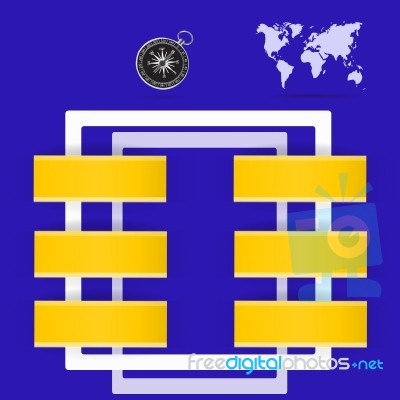 freedigitalphotos.net