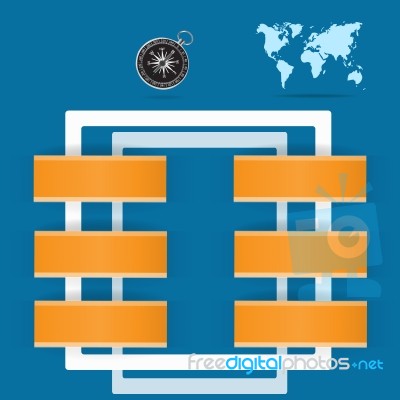 freedigitalphotos.net